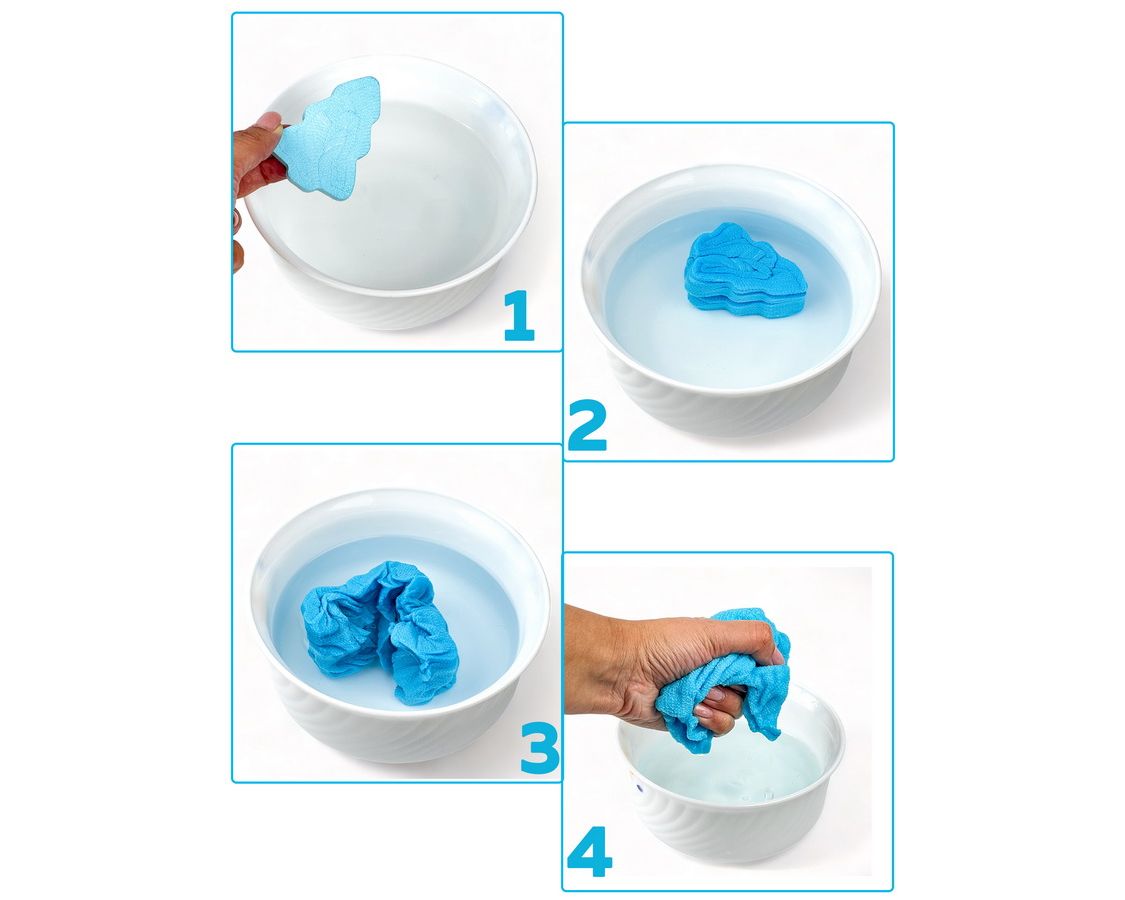 1

2

3

4